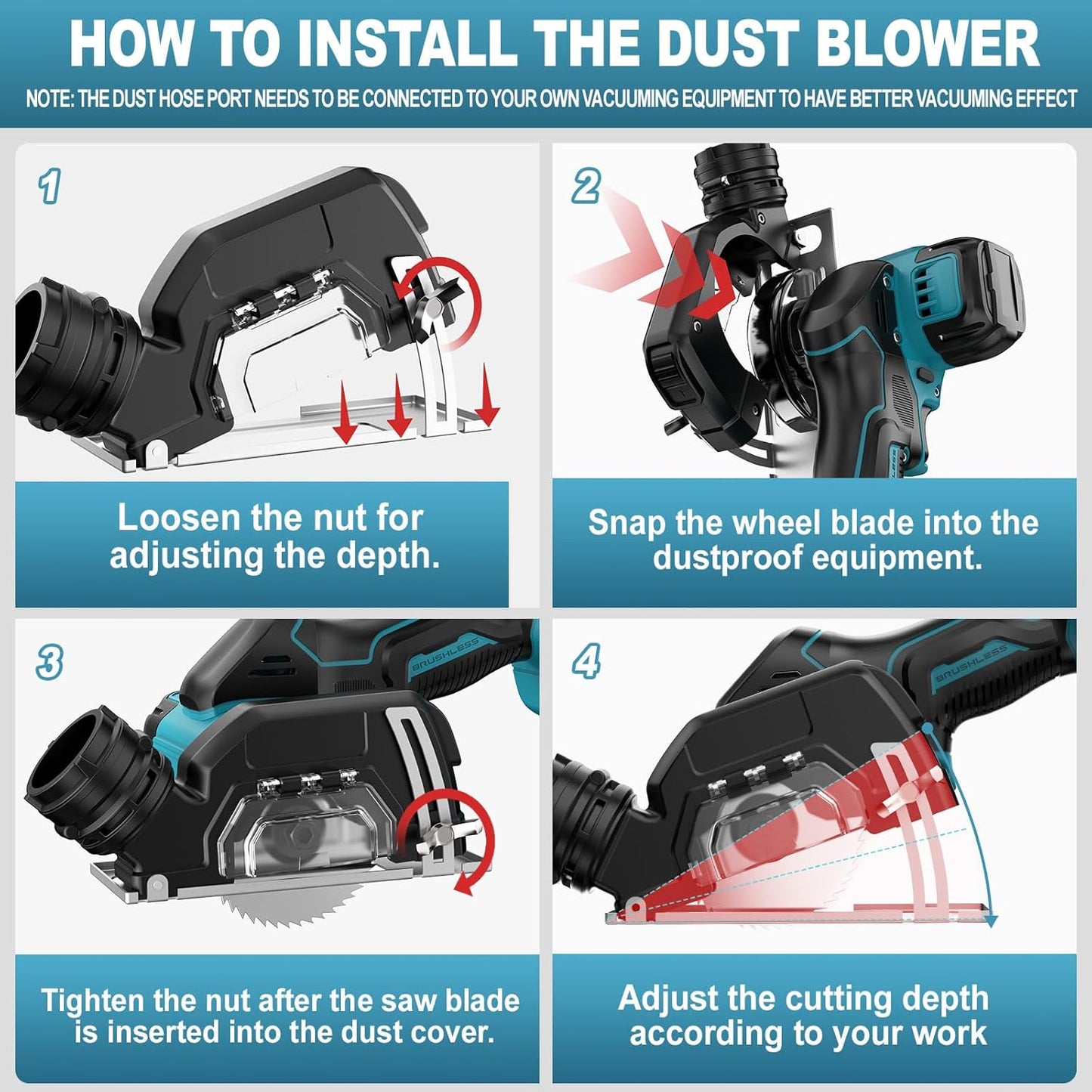 HOW TO INSTALL THE DUST BLOWER

NOTE: THE DUST HOSE PORT NEEDS TO BE CONNECTED TO YOUR OWN VACUUMING EQUIPMENT TO HAVE BETTER VACUUMING EFFECT

1

Loosen the nut for adjusting the depth.

2

Snap the wheel blade into the dustproof equipment.

3

BRUSHLESS

Tighten the nut after the saw blade is inserted into the dust cover.

4

BRUSHLESS

Adjust the cutting depth according to your work