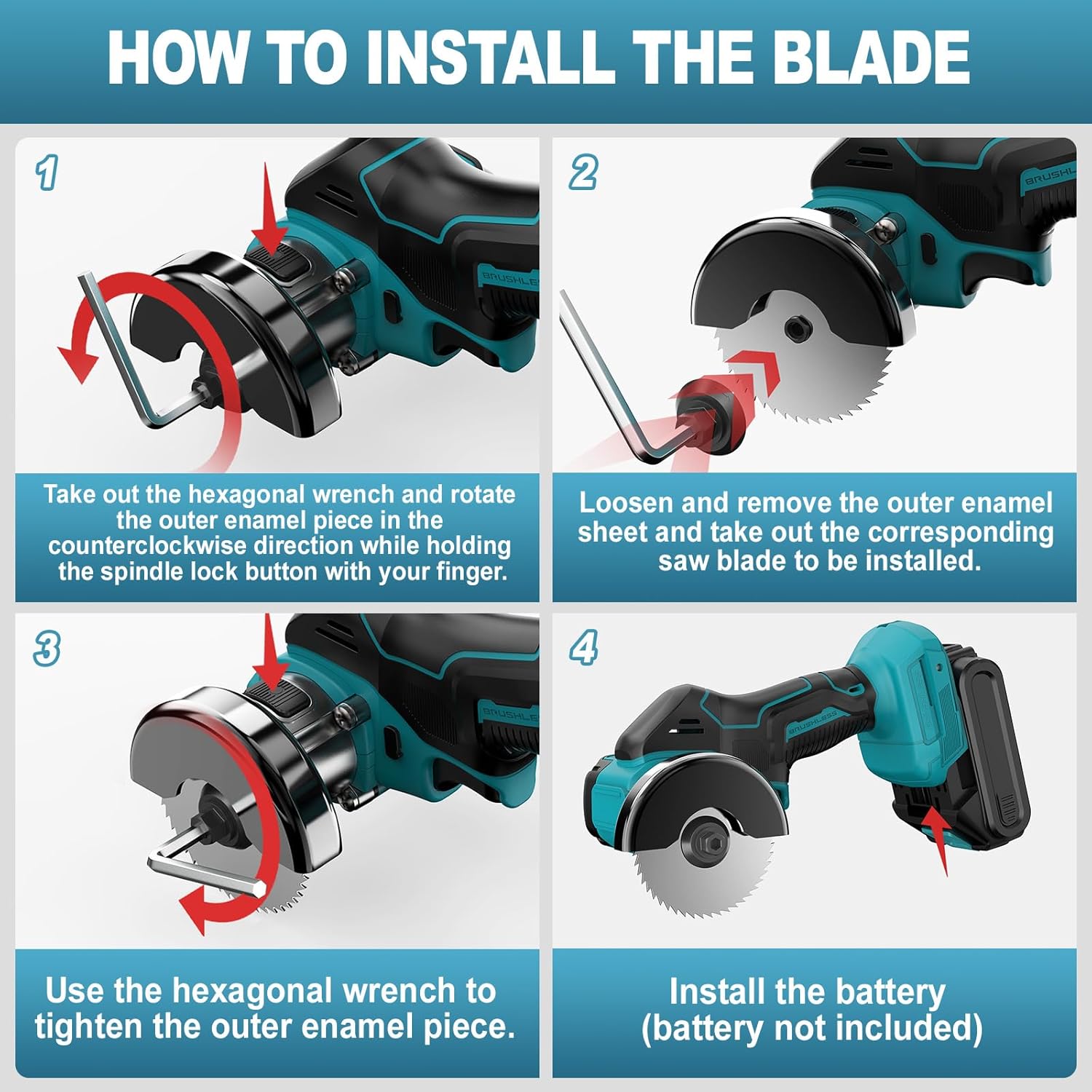 HOW TO INSTALL THE BLADE

1

BRUSHLE

Take out the hexagonal wrench and rotate the outer enamel piece in the counterclockwise direction while holding the spindle lock button with your finger.

2

BRUSHL

Loosen and remove the outer enamel sheet and take out the corresponding saw blade to be installed.

3

BRUSHLE

Use the hexagonal wrench to tighten the outer enamel piece.

4

BRUSHLESS

Install the battery (battery not included)