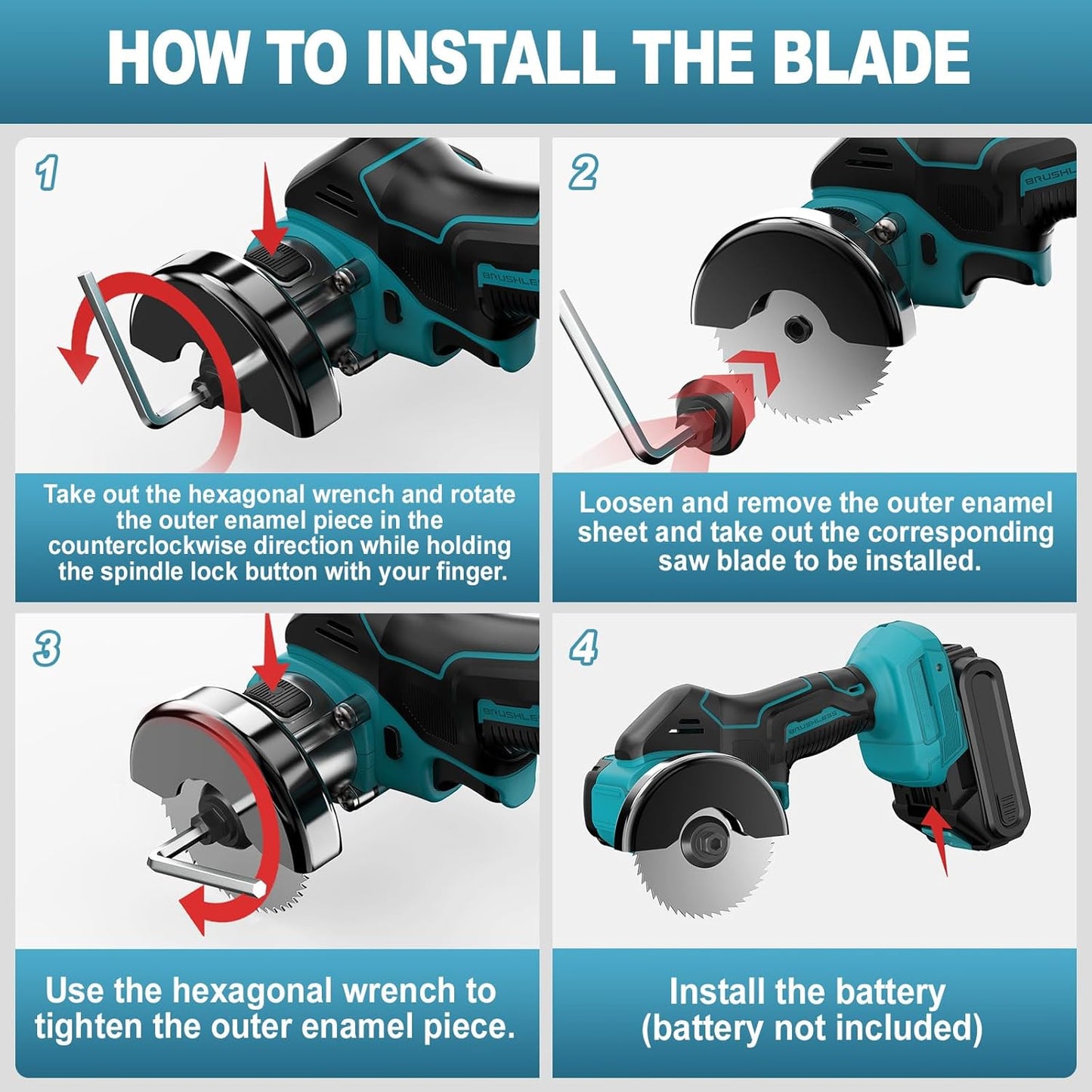 HOW TO INSTALL THE BLADE

1

BRUSHLESS

Take out the hexagonal wrench and rotate the outer enamel piece in the counterclockwise direction while holding the spindle lock button with your finger.

2

BRUSHL

Loosen and remove the outer enamel sheet and take out the corresponding saw blade to be installed.

3

BRUSHLE

Use the hexagonal wrench to tighten the outer enamel piece.

4

BRUSHLESS

Install the battery (battery not included)